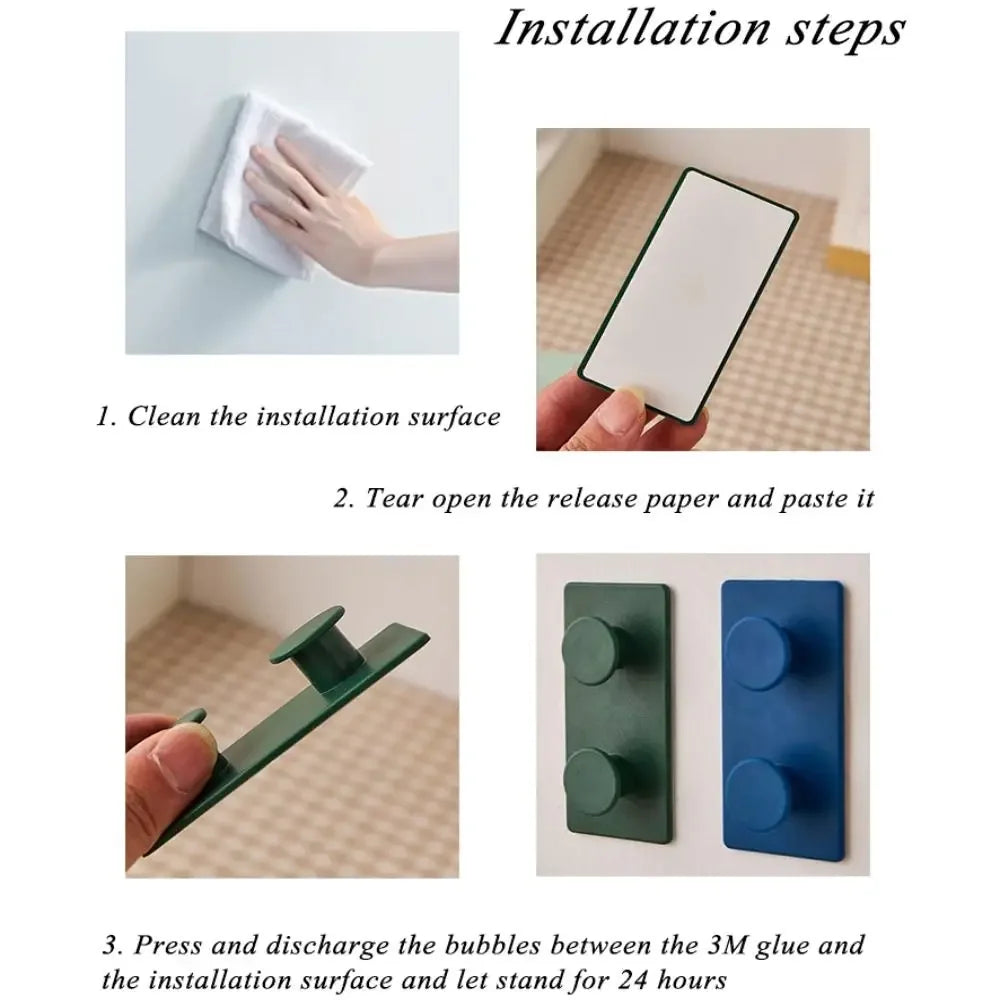 Installation steps

1. Clean the installation surface

2. Tear open the release paper and paste it

3. Press and discharge the bubbles between the 3M glue and the installation surface and let stand for 24 hours